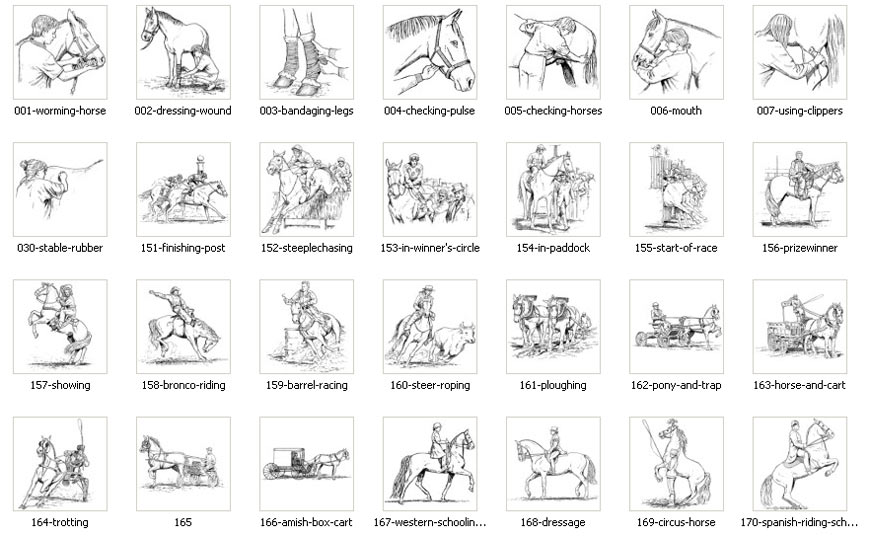 001-worming-horse
002-dressing-wound
003-bandaging-legs
004-checking-pulse
005-checking-horses
006-mouth
007-using-clippers

030-stable-rubber
151-finishing-post
152-steeplechasing
153-in-winner's-circle
154-in-paddock
155-start-of-race
156-prizewinner

157-showing
158-bronco-riding
159-barrel-racing
160-steer-roping
161-ploughing
162-pony-and-trap
163-horse-and-cart

164-trotting
165
166-amish-box-cart
167-western-schoolin...
168-dressage
169-circus-horse
170-spanish-riding-sch...