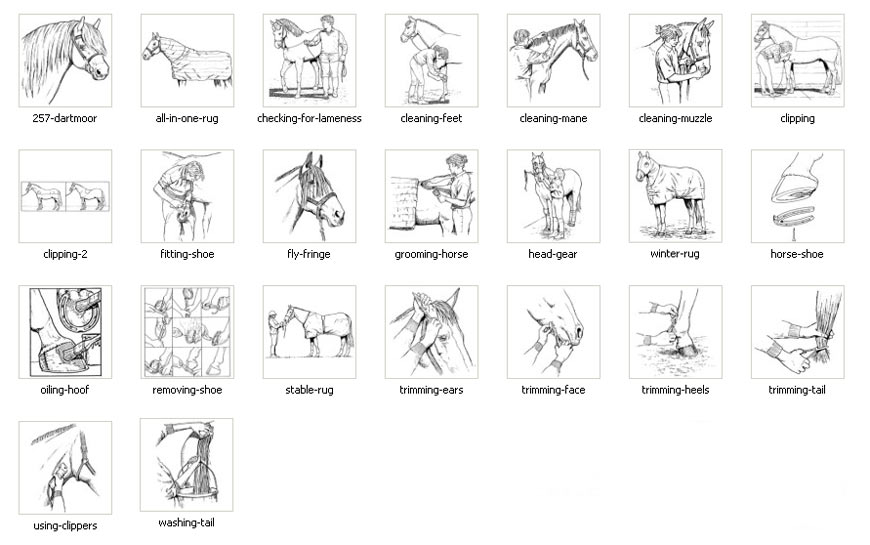 257-dartmoor
all-in-one-rug
checking-for-lameness
cleaning-feet
cleaning-mane
cleaning-muzzle
clipping

clipping-2
fitting-shoe
fly-fringe
grooming-horse
head-gear
winter-rug
horse-shoe

oiling-hoof
removing-shoe
stable-rug
trimming-ears
trimming-face
trimming-heels
trimming-tail

using-clippers
washing-tail