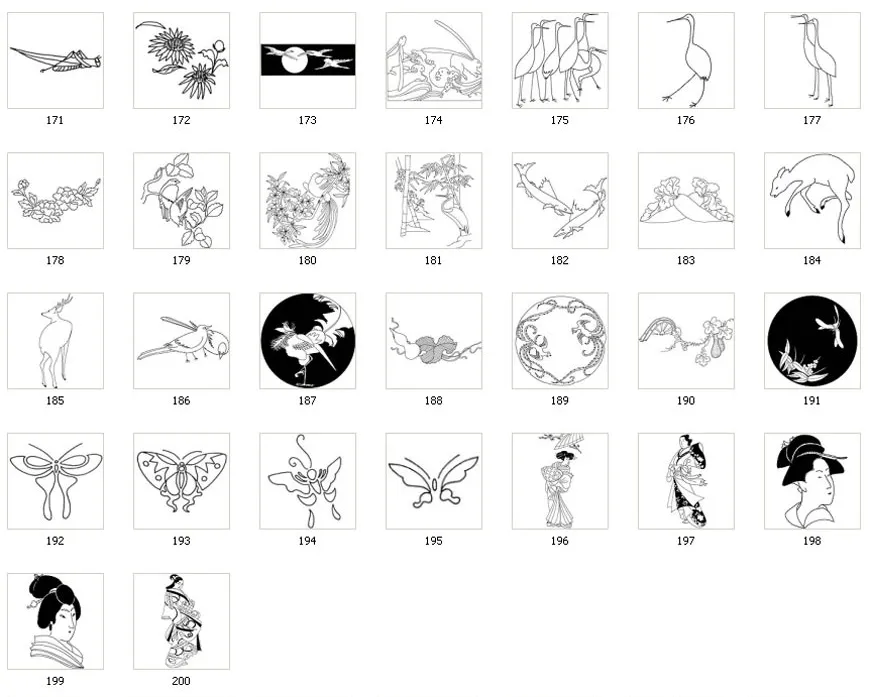 171 172 173 174 175 176 177

178 179 180 181 182 183 184

185 186 187 188 189 190 191

192 193 194 195 196 197 198

199 200